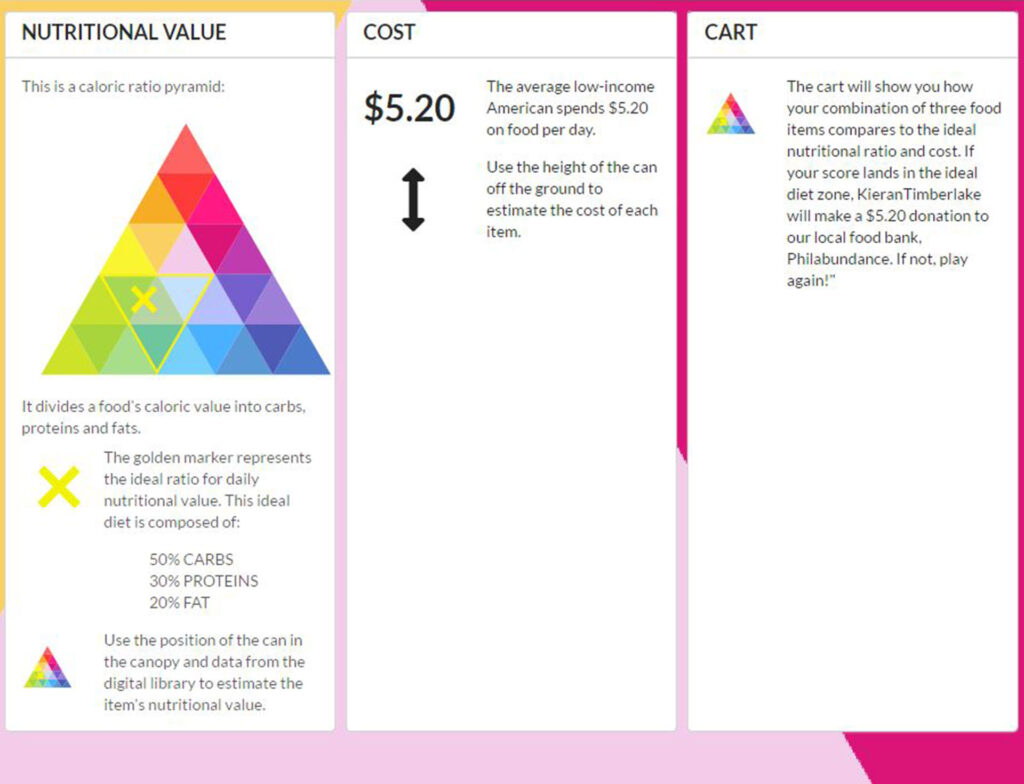 NUTRITIONAL VALUE

This is a caloric ratio pyramid:

It divides a food's caloric value into carbs, proteins and fats.

The golden marker represents the ideal ratio for daily nutritional value. This ideal diet is composed of:

50% CARBS
30% PROTEINS
20% FAT

Use the position of the can in the canopy and data from the digital library to estimate the item's nutritional value.

COST

$5.20

The average low-income American spends $5.20 on food per day.

Use the height of the can off the ground to estimate the cost of each item.

CART

The cart will show you how your combination of three food items compares to the ideal nutritional ratio and cost. If your score lands in the ideal diet zone, KieranTimberlake will make a $5.20 donation to our local food bank, Philabundance. If not, play again!"