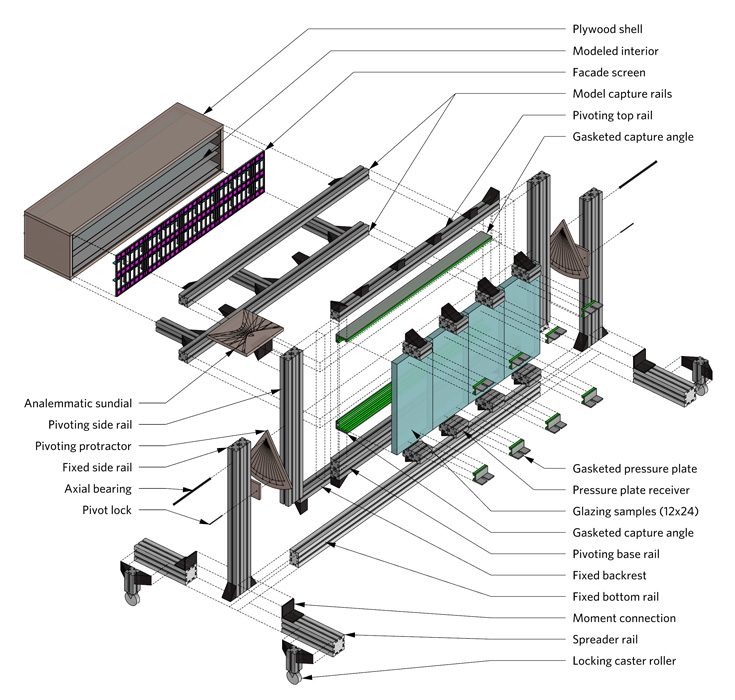 Plywood shell
Modeled interior
Facade screen
Model capture rails
Pivoting top rail
Gasketed capture angle

Analemmatic sundial
Pivoting side rail
Pivoting protractor
Fixed side rail
Axial bearing
Pivot lock

Gasketed pressure plate
Pressure plate receiver
Glazing samples (12x24)
Gasketed capture angle
Pivoting base rail
Fixed backrest
Fixed bottom rail
Moment connection
Spreader rail
Locking caster roller