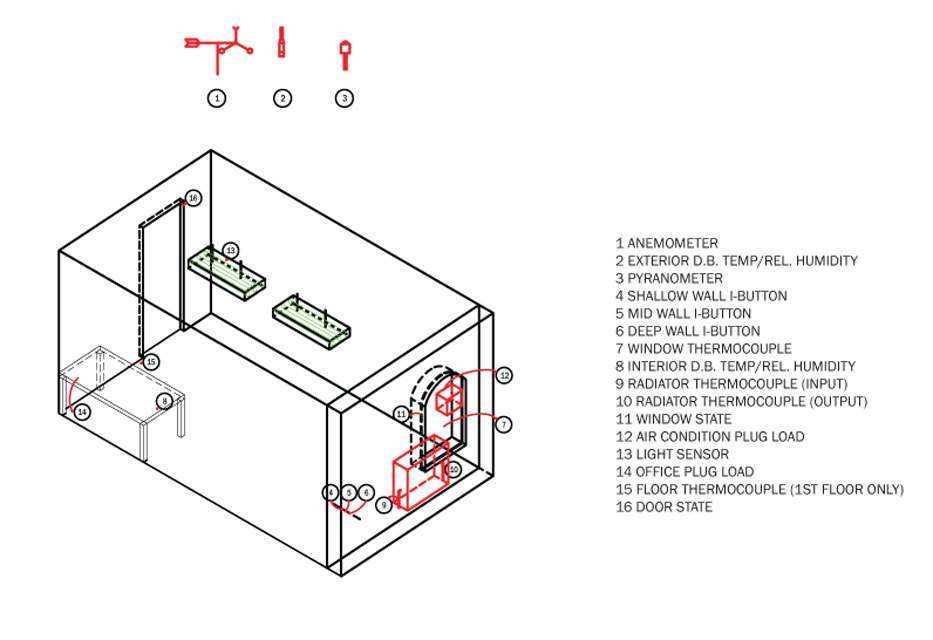 1 2 3

16

13

15

14

8

12

11

7

10

4 5 6

9

1 ANEMOMETER
2 EXTERIOR D.B. TEMP/REL. HUMIDITY
3 PYRANOMETER
4 SHALLOW WALL I-BUTTON
5 MID WALL I-BUTTON
6 DEEP WALL I-BUTTON
7 WINDOW THERMOCOUPLE
8 INTERIOR D.B. TEMP/REL. HUMIDITY
9 RADIATOR THERMOCOUPLE (INPUT)
10 RADIATOR THERMOCOUPLE (OUTPUT)
11 WINDOW STATE
12 AIR CONDITION PLUG LOAD
13 LIGHT SENSOR
14 OFFICE PLUG LOAD
15 FLOOR THERMOCOUPLE (1ST FLOOR ONLY)
16 DOOR STATE